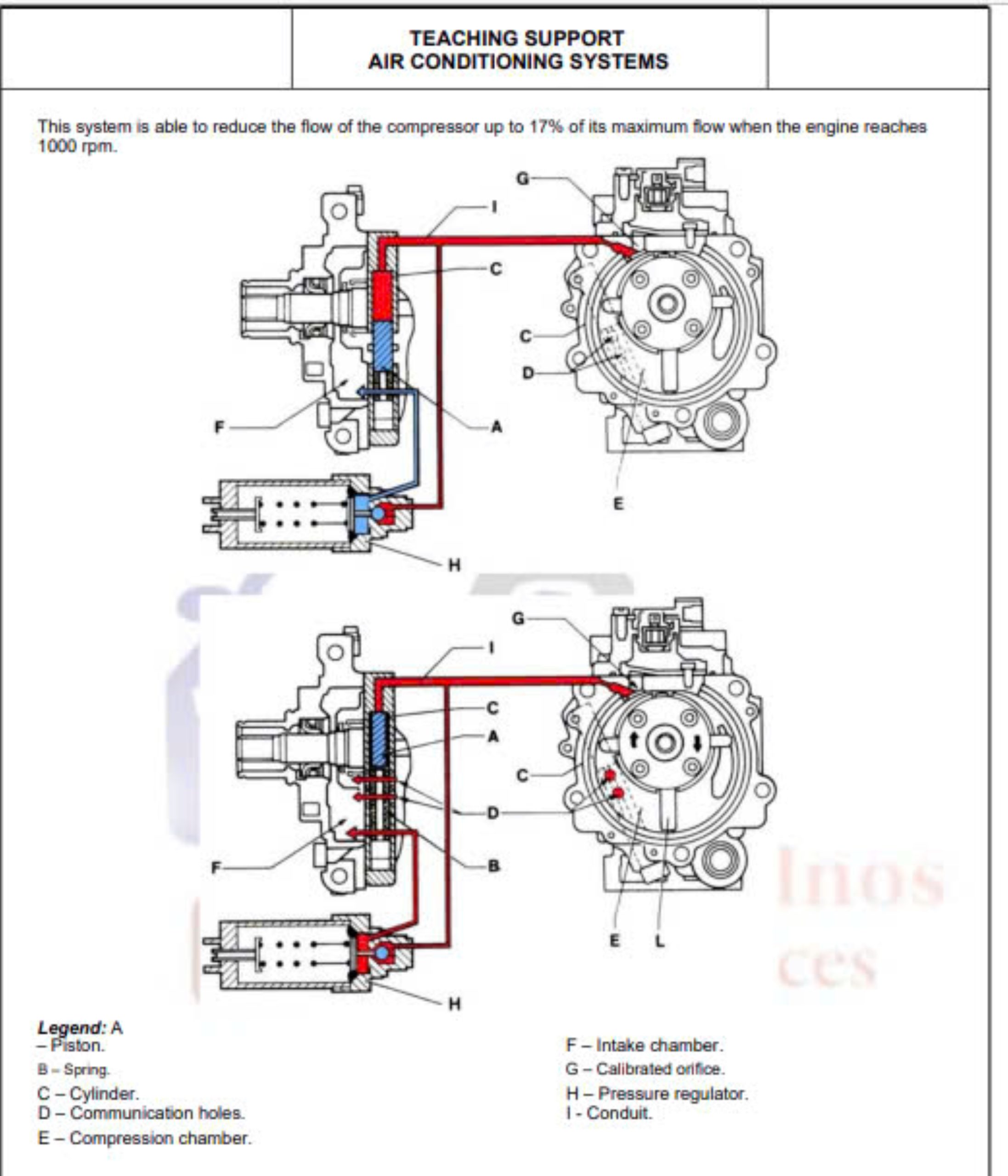 TEACHING SUPPORT
AIR CONDITIONING SYSTEMS

This system is able to reduce the flow of the compressor up to 17% of its maximum flow when the engine reaches 1000 rpm.

G
I
C
C
D
F
A
E
H

G
I
C
A
C
D
F
B
E
L
H

Inos
ces

Legend: A – Piston.
B – Spring.
C – Cylinder.
D – Communication holes.
E – Compression chamber.

F – Intake chamber.
G – Calibrated orifice.
H – Pressure regulator.
I - Conduit.