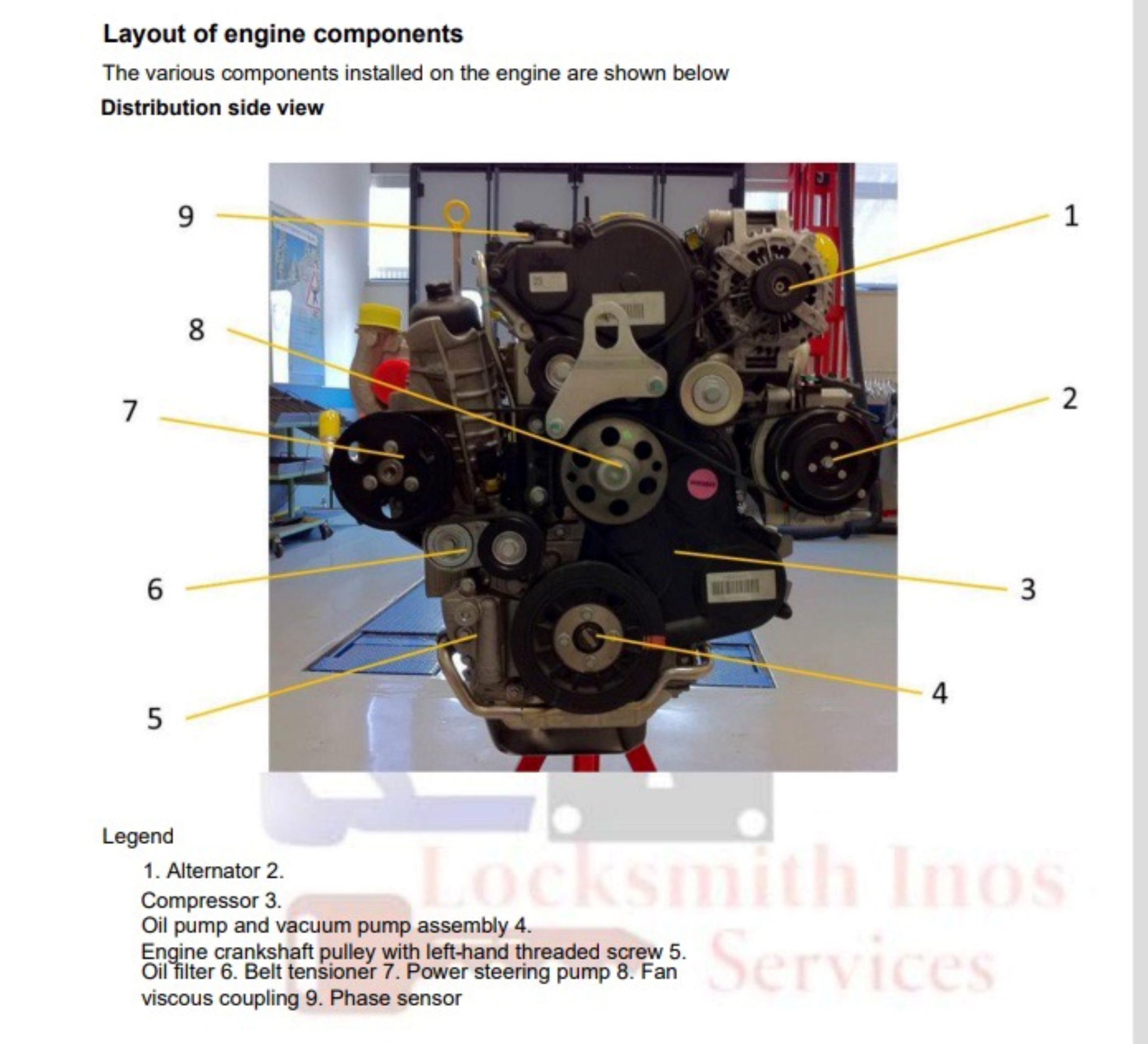 Layout of engine components

The various components installed on the engine are shown below

Distribution side view

9
8
7
6
5
1
2
3
4

Legend

1. Alternator 2. Compressor 3. Oil pump and vacuum pump assembly 4. Engine crankshaft pulley with left-hand threaded screw 5. Oil filter 6. Belt tensioner 7. Power steering pump 8. Fan viscous coupling 9. Phase sensor

Locksmith Inos Services